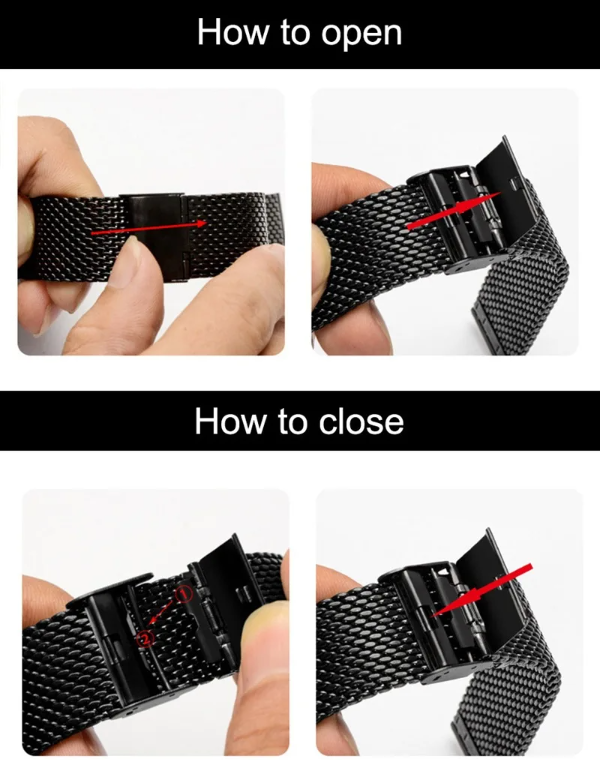 How to open

How to close

①
②